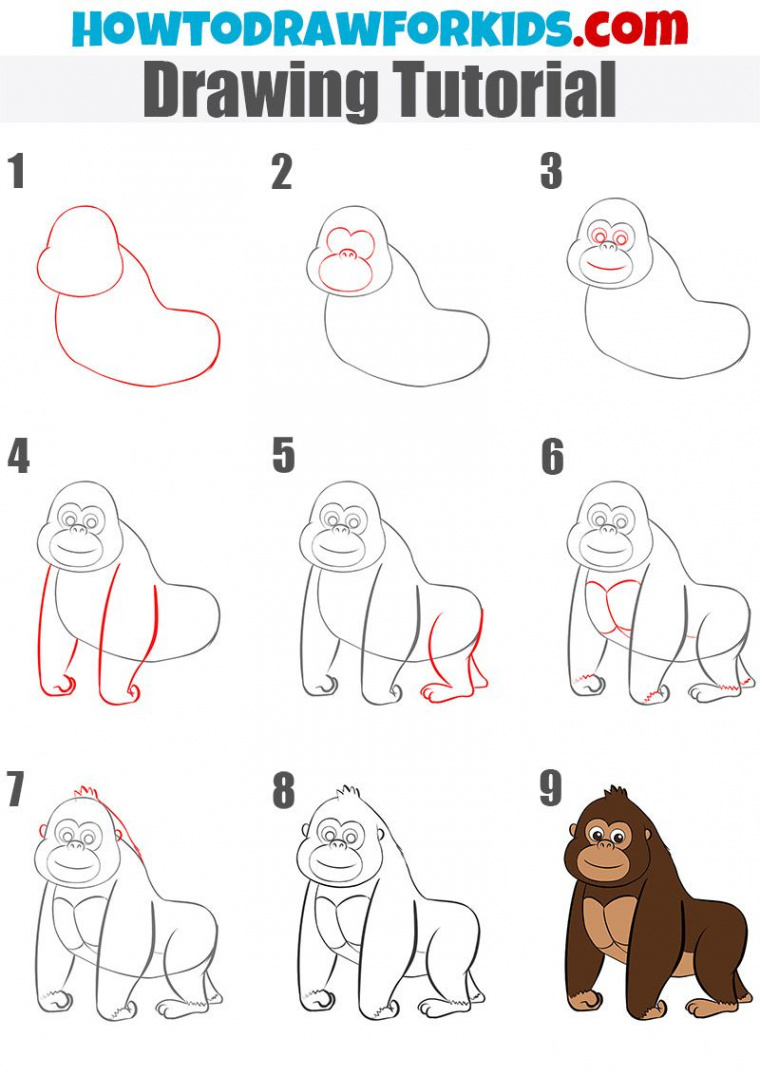 HOWTODRAWFORKIDS.com
Drawing Tutorial

1

2

3

4

5

6

7

8

9