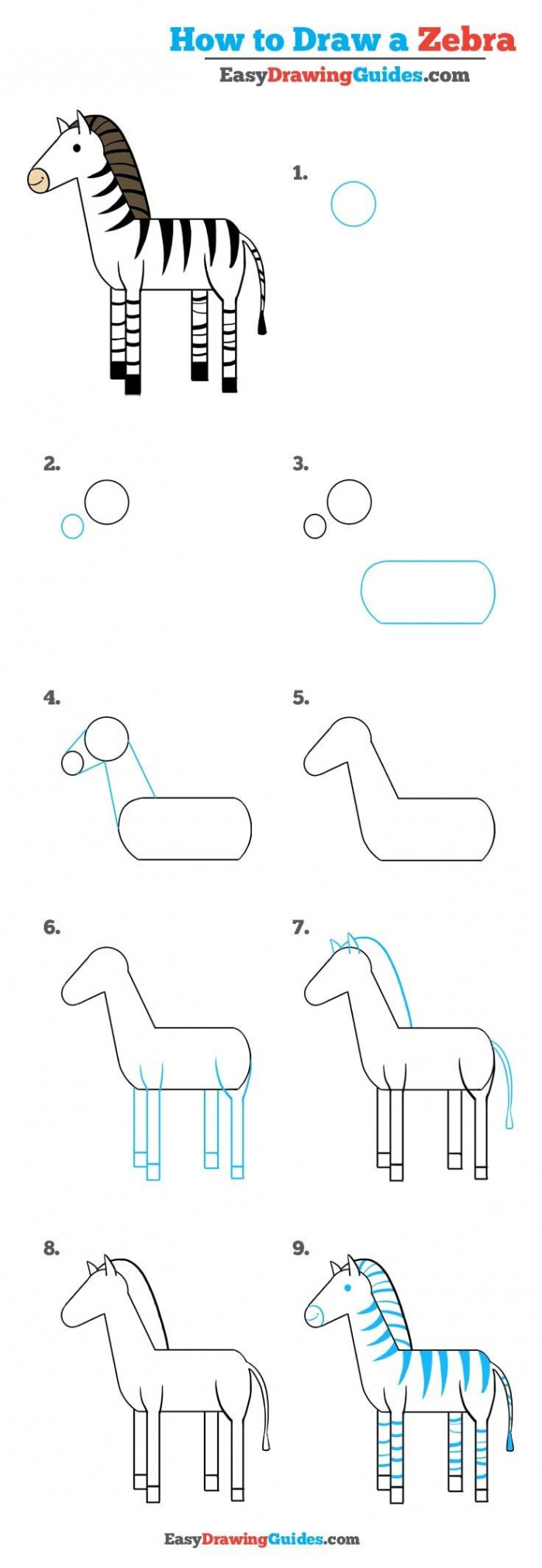 How to Draw a Zebra
EasyDrawingGuides.com

1.

2.

3.

4.

5.

6.

7.

8.

9.

EasyDrawingGuides.com